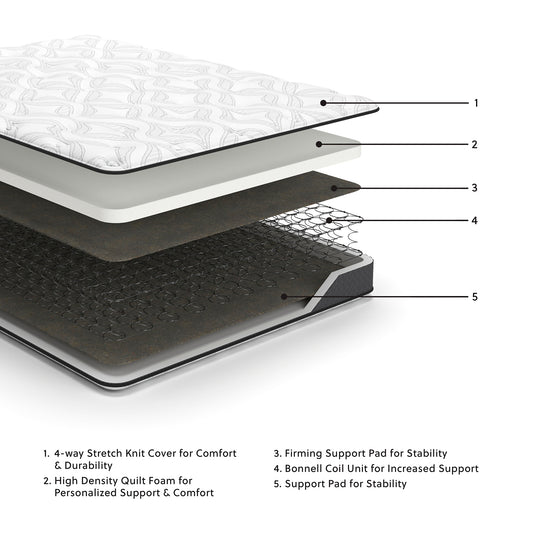 1
2
3
4
5

1. 4-way Stretch Knit Cover for Comfort & Durability
2. High Density Quilt Foam for Personalized Support & Comfort

3. Firming Support Pad for Stability
4. Bonnell Coil Unit for Increased Support
5. Support Pad for Stability