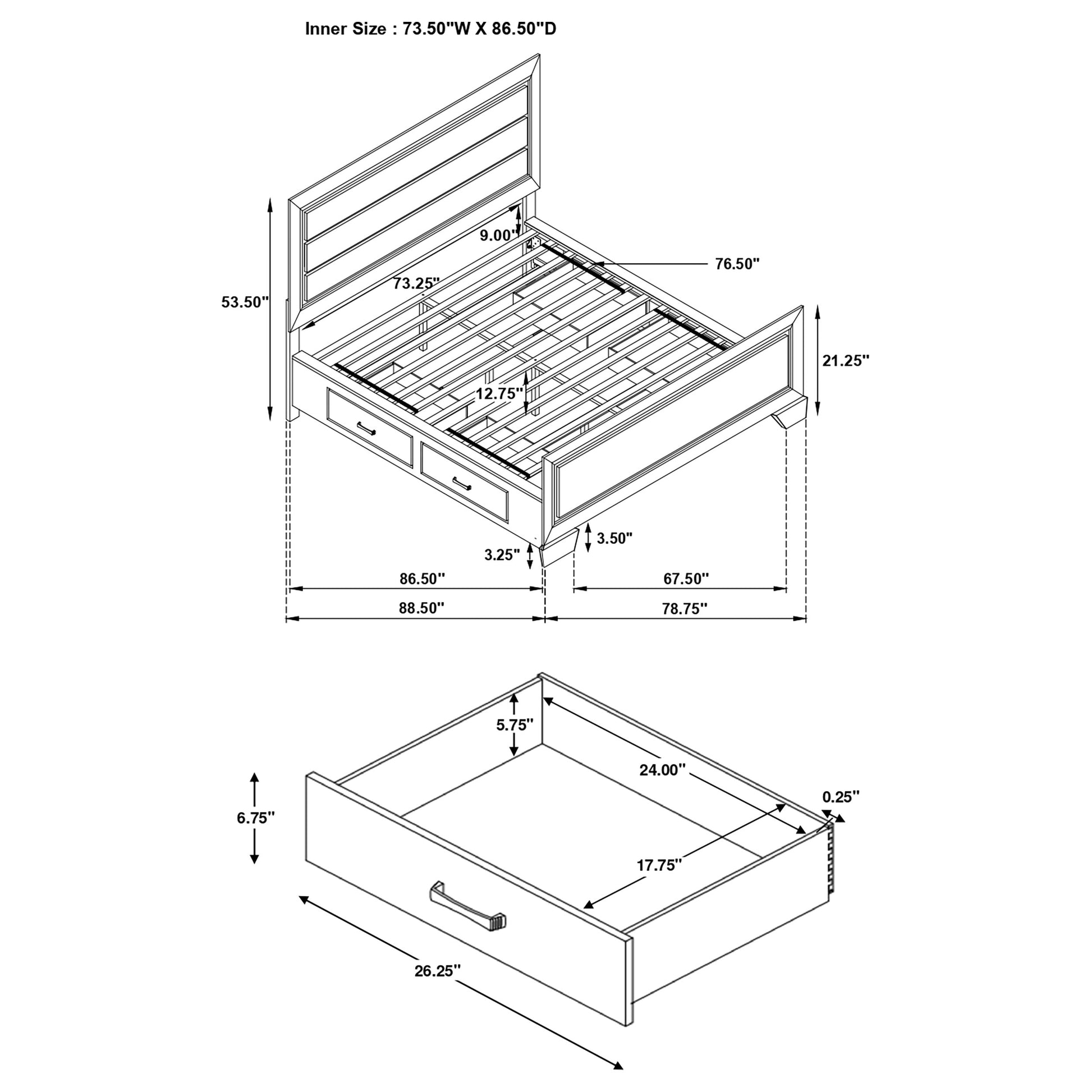 Inner Size : 73.50"W X 86.50"D

9.00"

76.50"

73.25"

53.50"

21.25"

12.75"

3.50"

3.25"

86.50"

67.50"

88.50"

78.75"

5.75"

24.00"

0.25"

6.75"

17.75"

26.25"