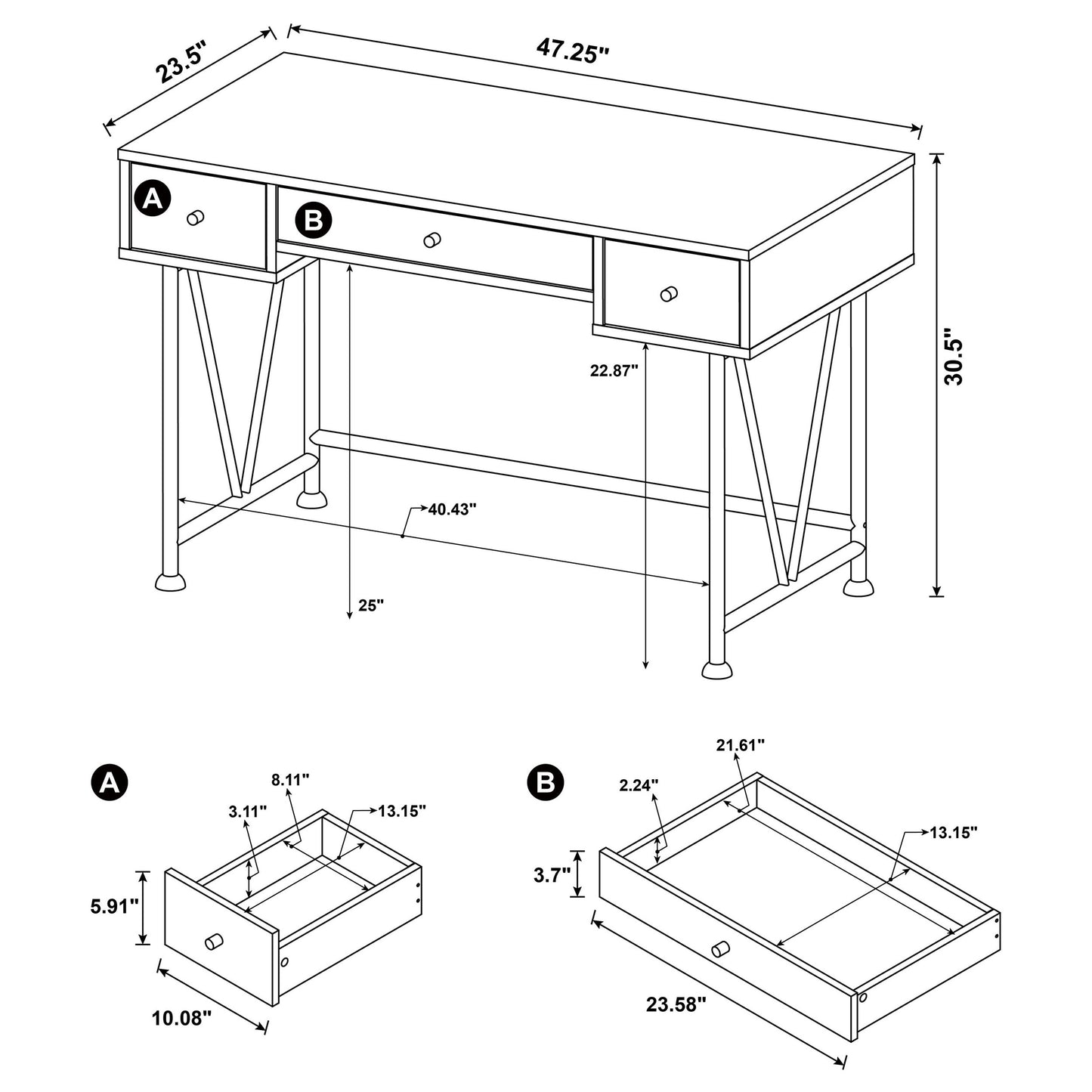 23.5"

47.25"

A

B

30.5"

22.87"

40.43"

25"

A

8.11"

3.11"

13.15"

5.91"

10.08"

B

21.61"

2.24"

13.15"

3.7"

23.58"