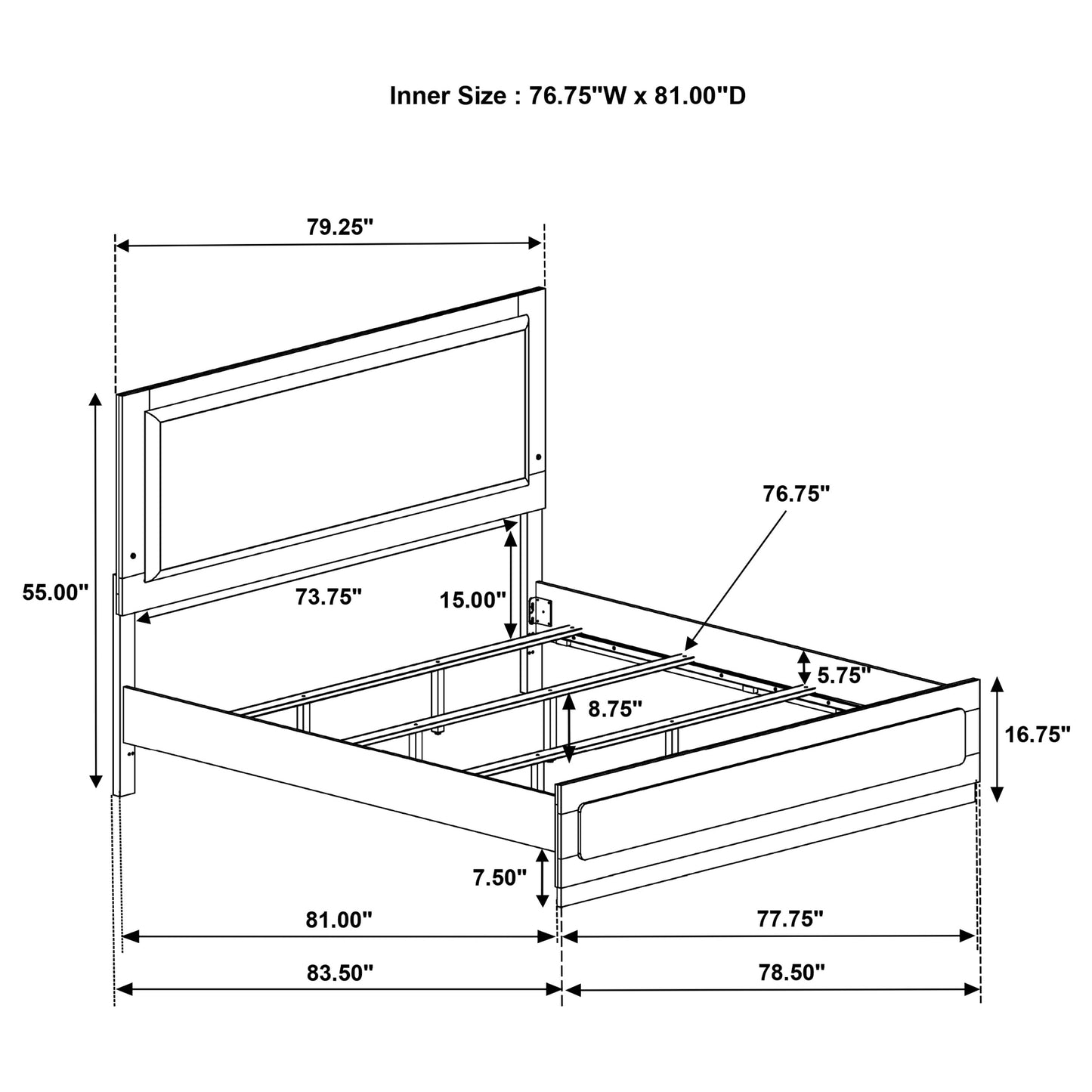 Inner Size : 76.75"W x 81.00"D

79.25"

76.75"

55.00"

73.75"

15.00"

5.75"

8.75"

16.75"

7.50"

81.00"

77.75"

83.50"

78.50"