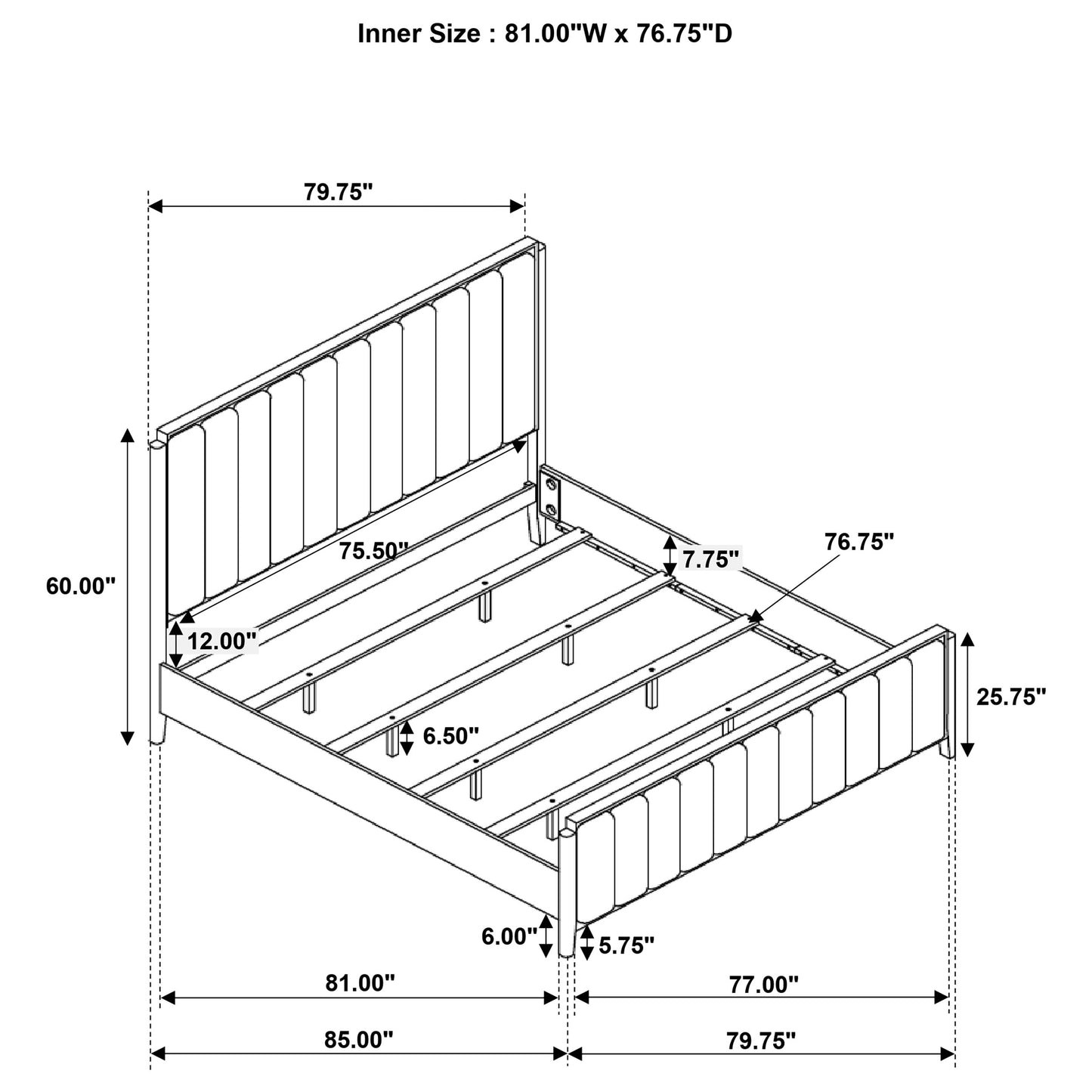 Inner Size : 81.00"W x 76.75"D

79.75"

60.00"

75.50"

7.75"

76.75"

12.00"

25.75"

6.50"

6.00"

5.75"

81.00"

77.00"

85.00"

79.75"