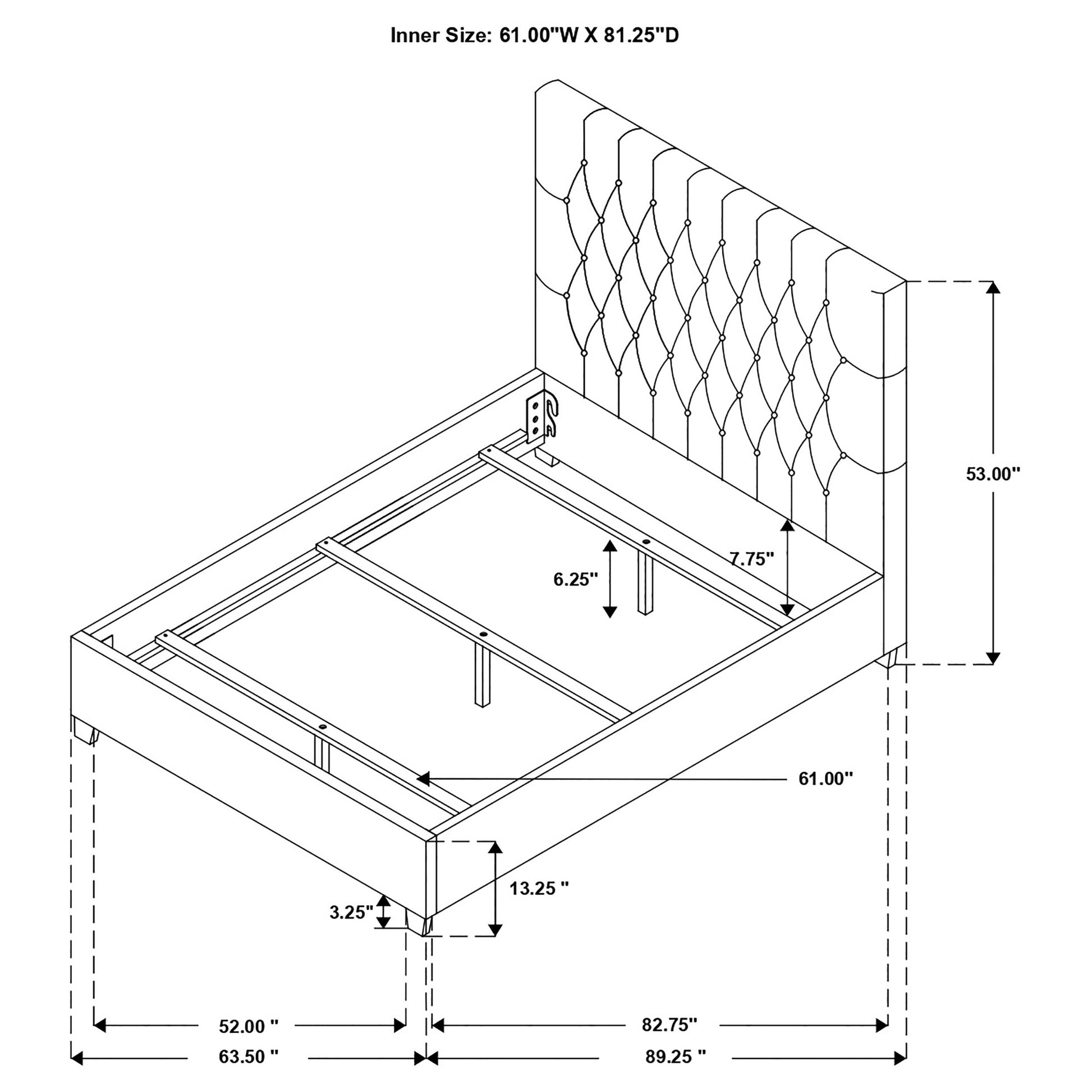 Inner Size: 61.00"W X 81.25"D

53.00"

7.75"

6.25"

61.00"

13.25 "

3.25"

52.00 "

82.75"

63.50 "

89.25 "