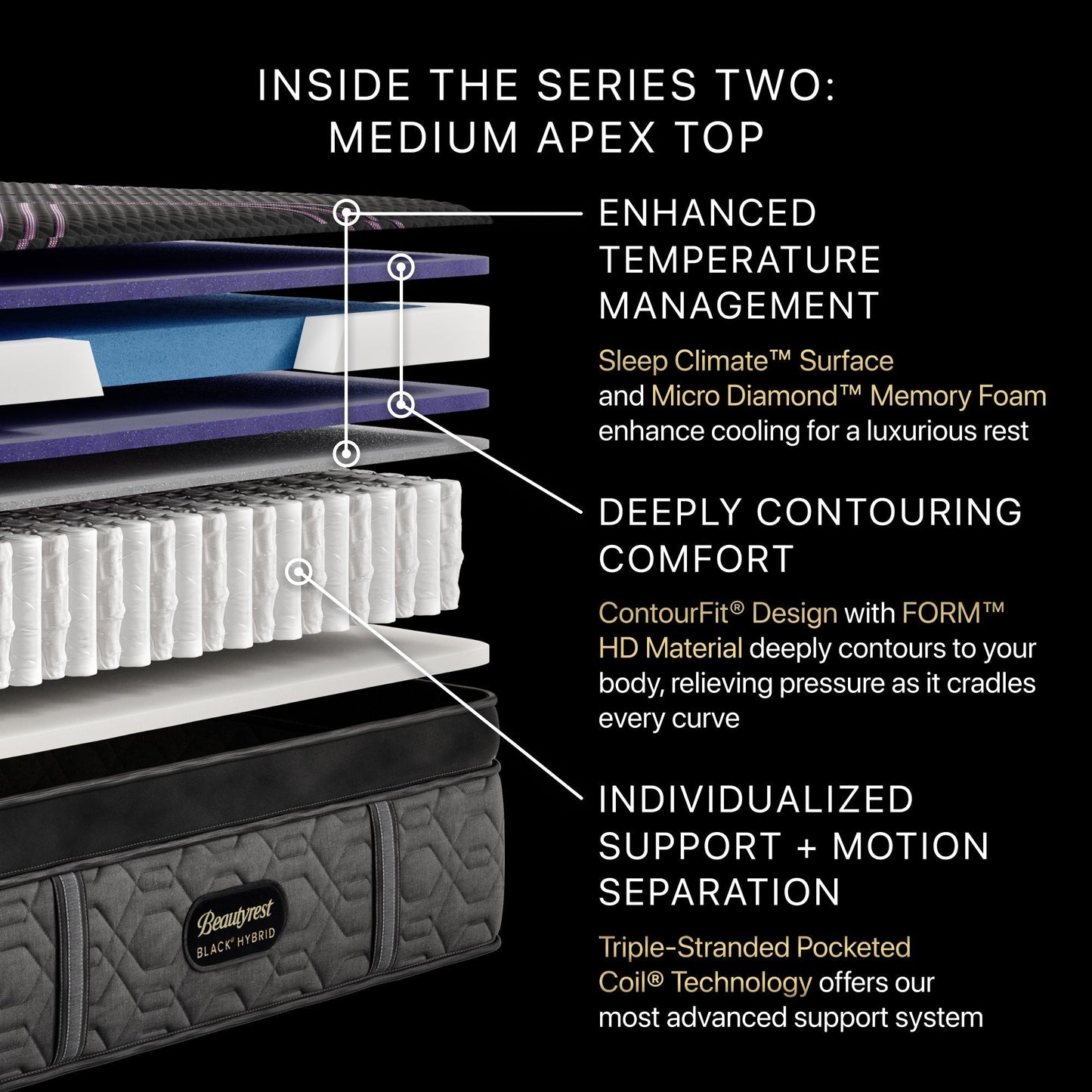 INSIDE THE SERIES TWO: MEDIUM APEX TOP

ENHANCED TEMPERATURE MANAGEMENT

Sleep Climate™ Surface and Micro Diamond™ Memory Foam enhance cooling for a luxurious rest

DEEPLY CONTOURING COMFORT

ContourFit® Design with FORM™ HD Material deeply contours to your body, relieving pressure as it cradles every curve

INDIVIDUALIZED SUPPORT + MOTION SEPARATION

Triple-Stranded Pocketed Coil® Technology offers our most advanced support system

Beautyrest BLACK® HYBRID