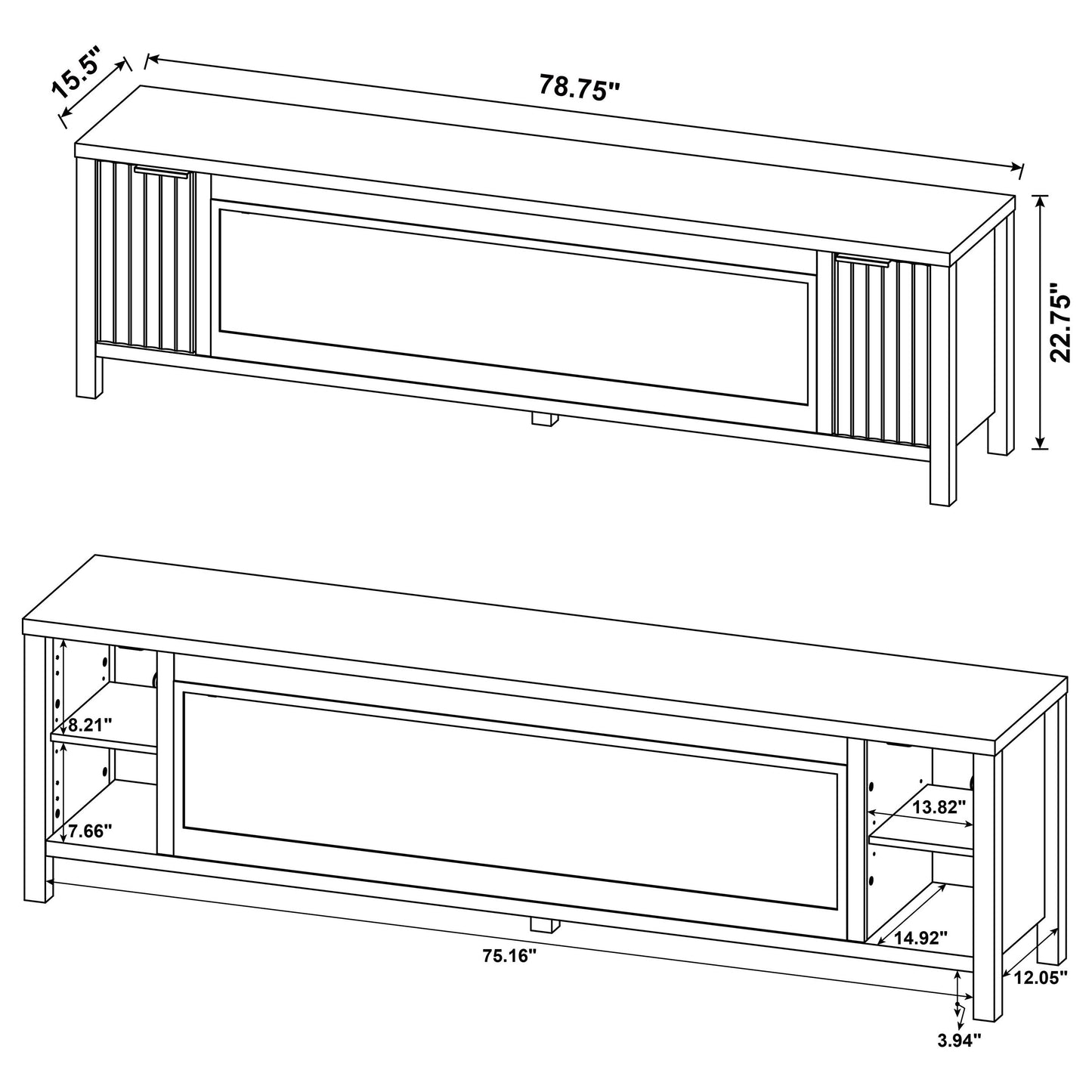 15.5"
78.75"
22.75"
8.21"
7.66"
13.82"
14.92"
75.16"
12.05"
3.94"