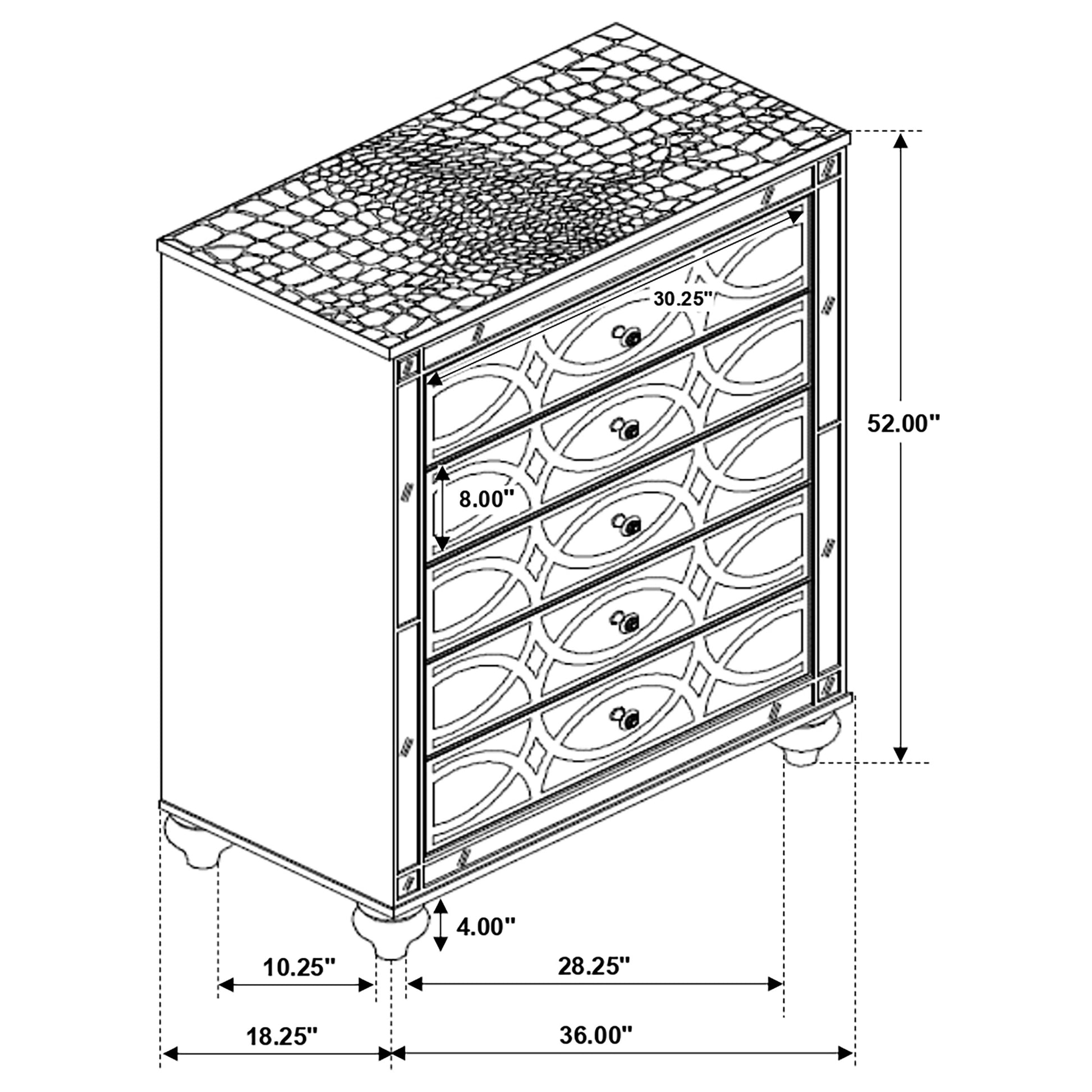 30.25"

52.00"

8.00"

4.00"

10.25"

28.25"

18.25"

36.00"