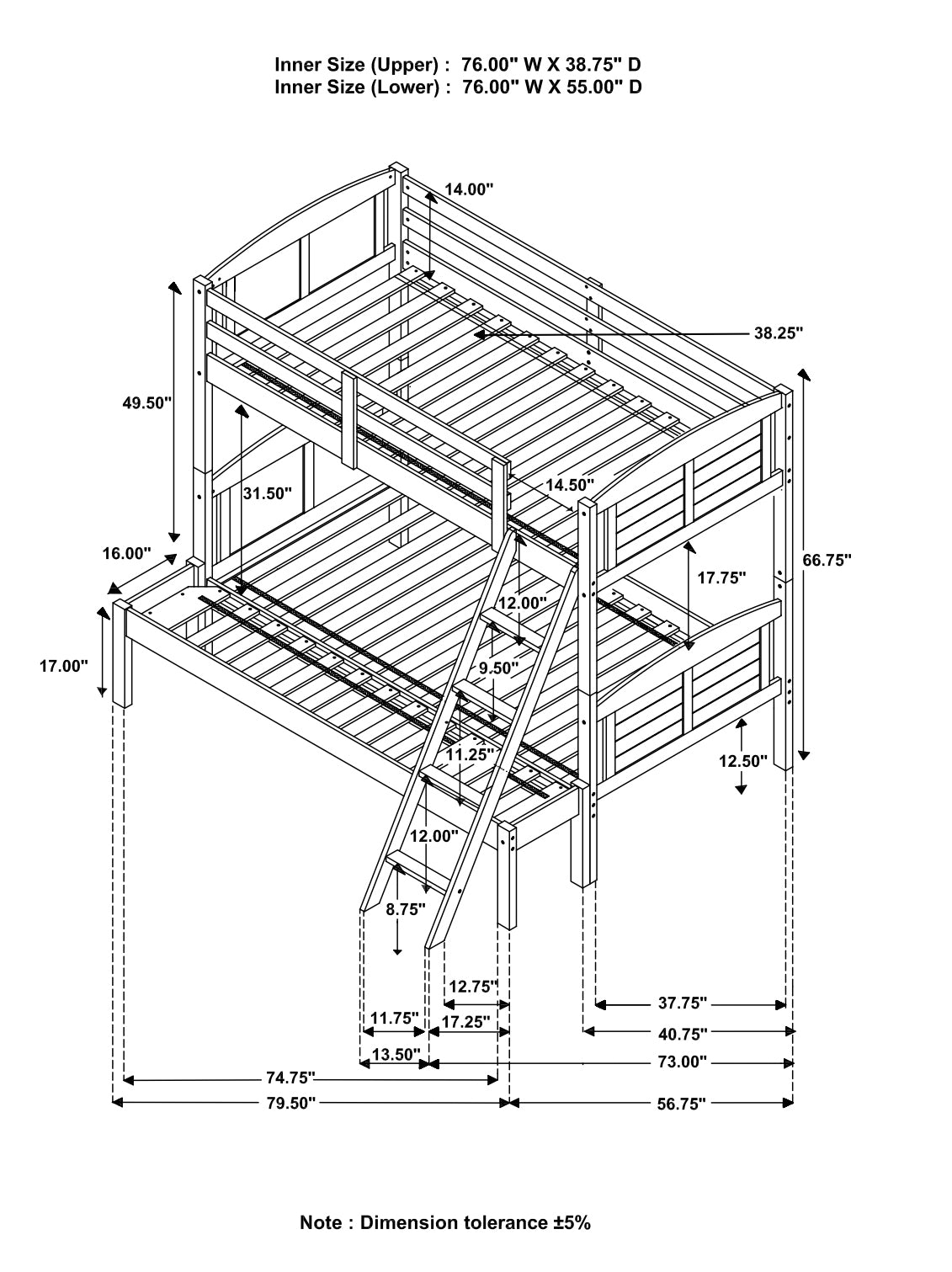 Inner Size (Upper) : 76.00" W X 38.75" D
Inner Size (Lower) : 76.00" W X 55.00" D

14.00"

38.25"

49.50"

31.50"

14.50"

16.00"

66.75"

17.75"

12.00"

17.00"

9.50"

11.25"

12.50"

12.00"

8.75"

12.75"

37.75"

11.75"

17.25"

40.75"

13.50"

73.00"

74.75"

79.50"

56.75"

Note : Dimension tolerance ±5%