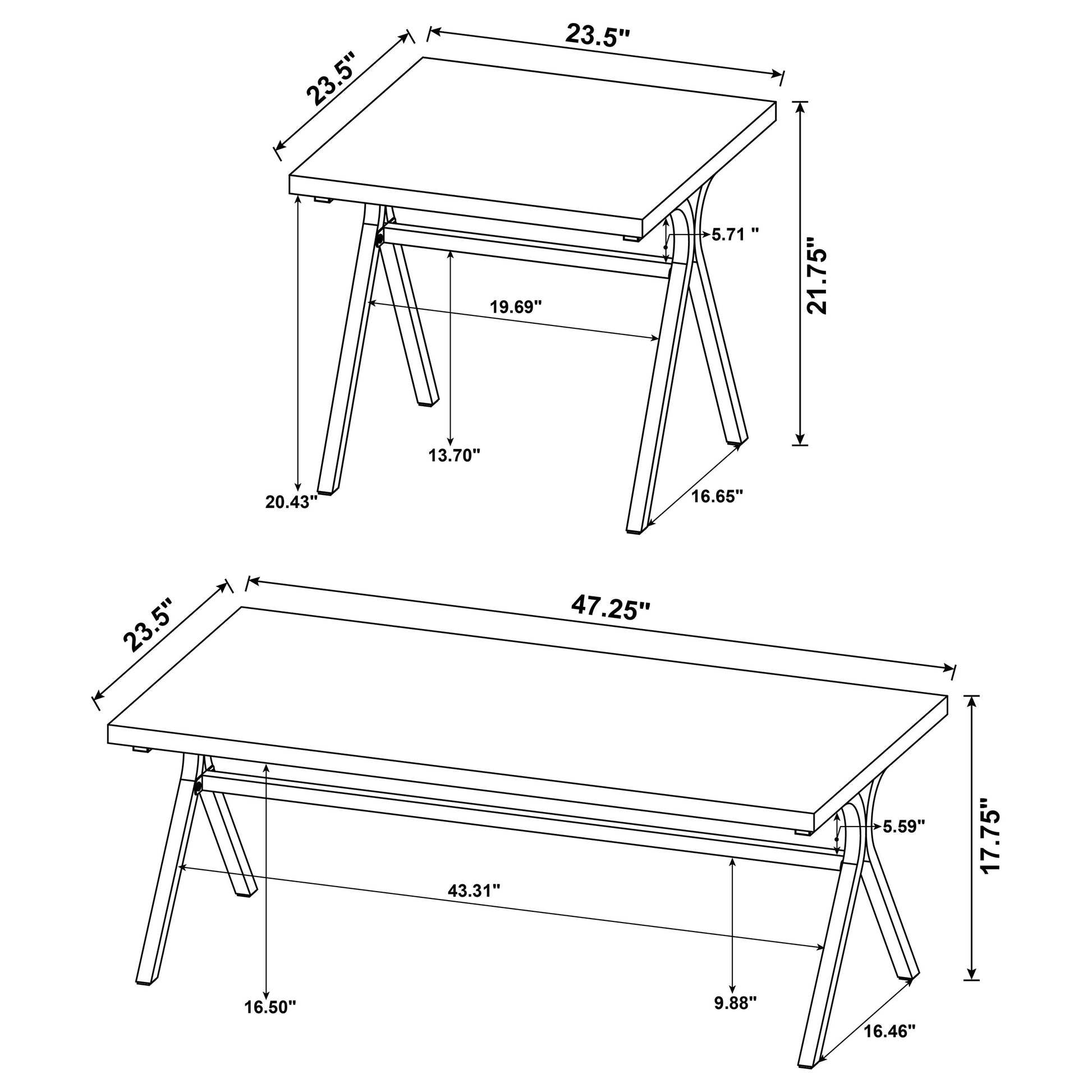 23.5"
23.5"
21.75"
5.71 "
19.69"
13.70"
20.43"
16.65"

23.5"
47.25"
17.75"
5.59"
43.31"
16.50"
9.88"
16.46"