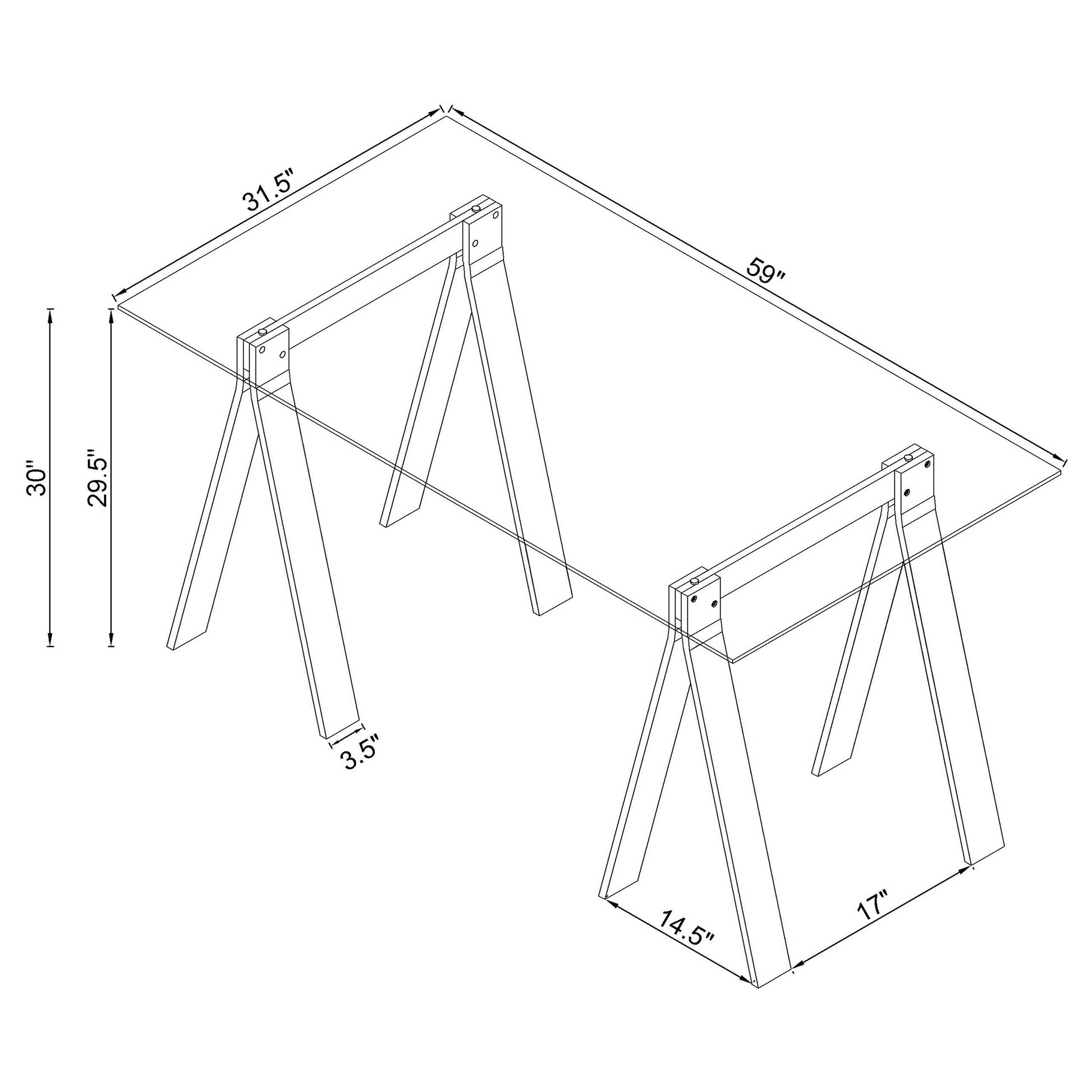 31.5"
59"
30"
29.5"
3.5"
14.5"
17"